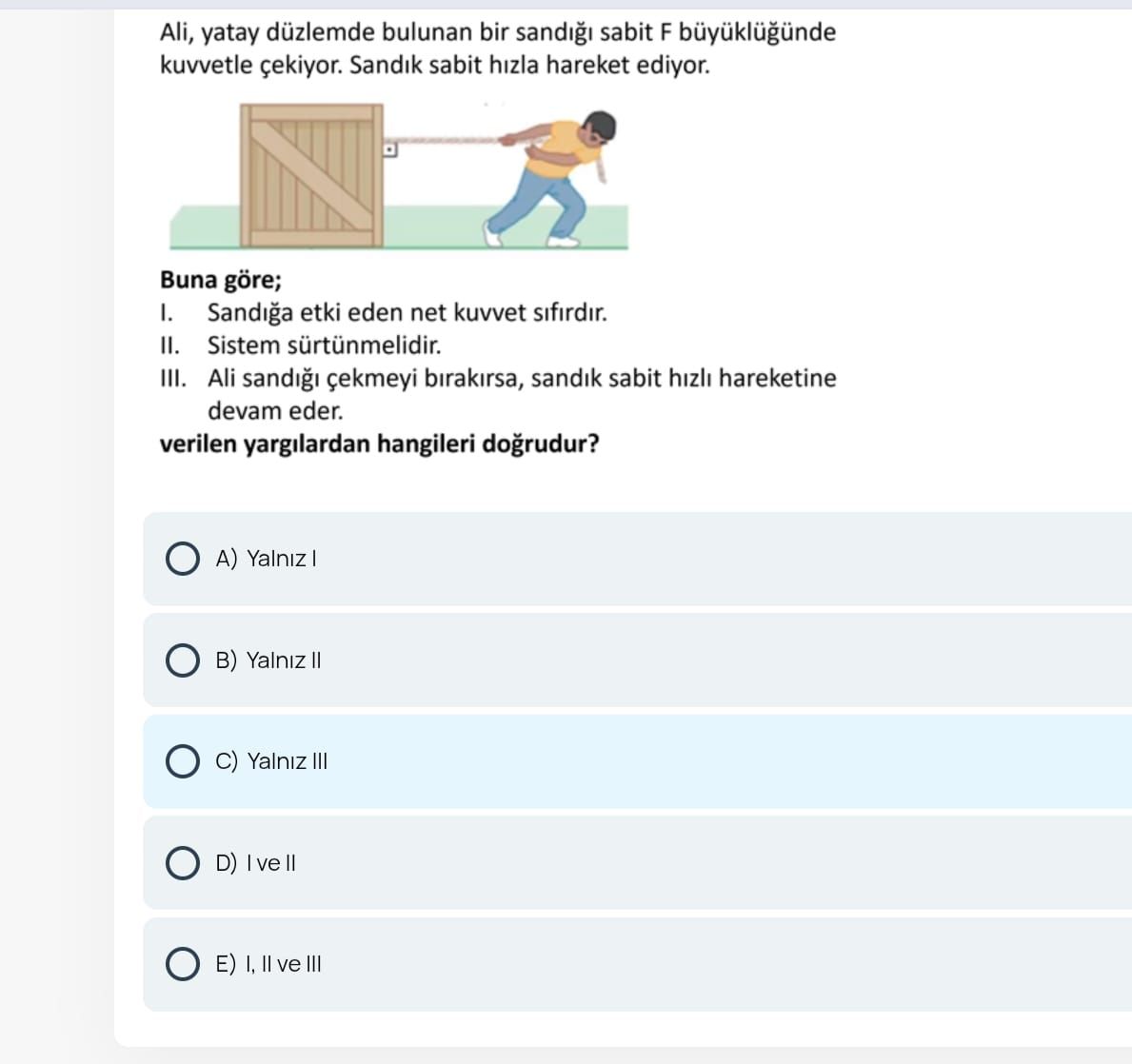 Ali, yatay düzlemde bulunan bir sandığı sabit F büyüklüğünde kuvvetle çekiyor. Sandık sabit hızla hareket ediyor.

Buna göre;
I. Sandığa etki eden net kuvvet sıfırdır.
II. Sistem sürtünmelidir.
III. Ali sandığı çekmeyi bırakırsa, sandık sabit hızlı hareketine devam eder.
verilen yargılardan hangileri doğrudur?

A) Yalnız I

B) Yalnız II

C) Yalnız III

D) I ve II

E) I, II ve III